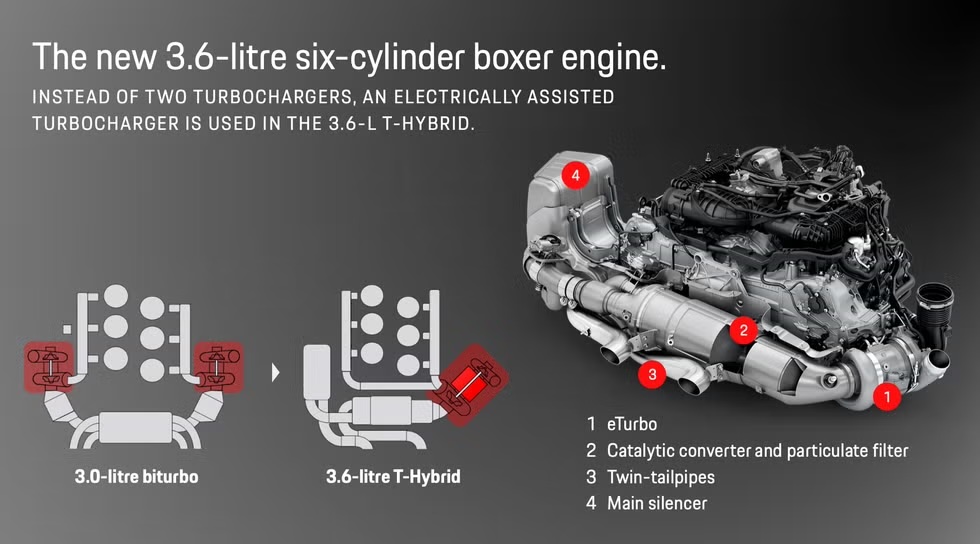 The new 3.6-litre six-cylinder boxer engine.

INSTEAD OF TWO TURBOCHARGERS, AN ELECTRICALLY ASSISTED TURBOCHARGER IS USED IN THE 3.6-L T-HYBRID.

4

2

3

1

3.0-litre biturbo

3.6-litre T-Hybrid

1 eTurbo
2 Catalytic converter and particulate filter
3 Twin-tailpipes
4 Main silencer